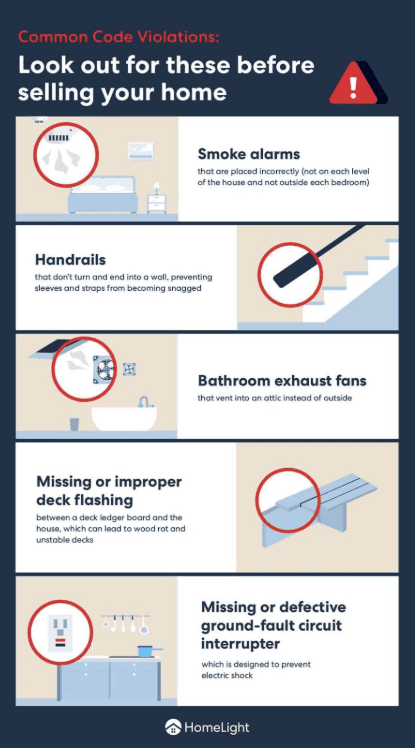 Common Code Violations:

Look out for these before selling your home

Smoke alarms

that are placed incorrectly (not on each level of the house and not outside each bedroom)

Handrails

that don't turn and end into a wall, preventing sleeves and straps from becoming snagged

Bathroom exhaust fans

that vent into an attic instead of outside

Missing or improper deck flashing

between a deck ledger board and the house, which can lead to wood rot and unstable decks

Missing or defective ground-fault circuit interrupter

which is designed to prevent electric shock

HomeLight